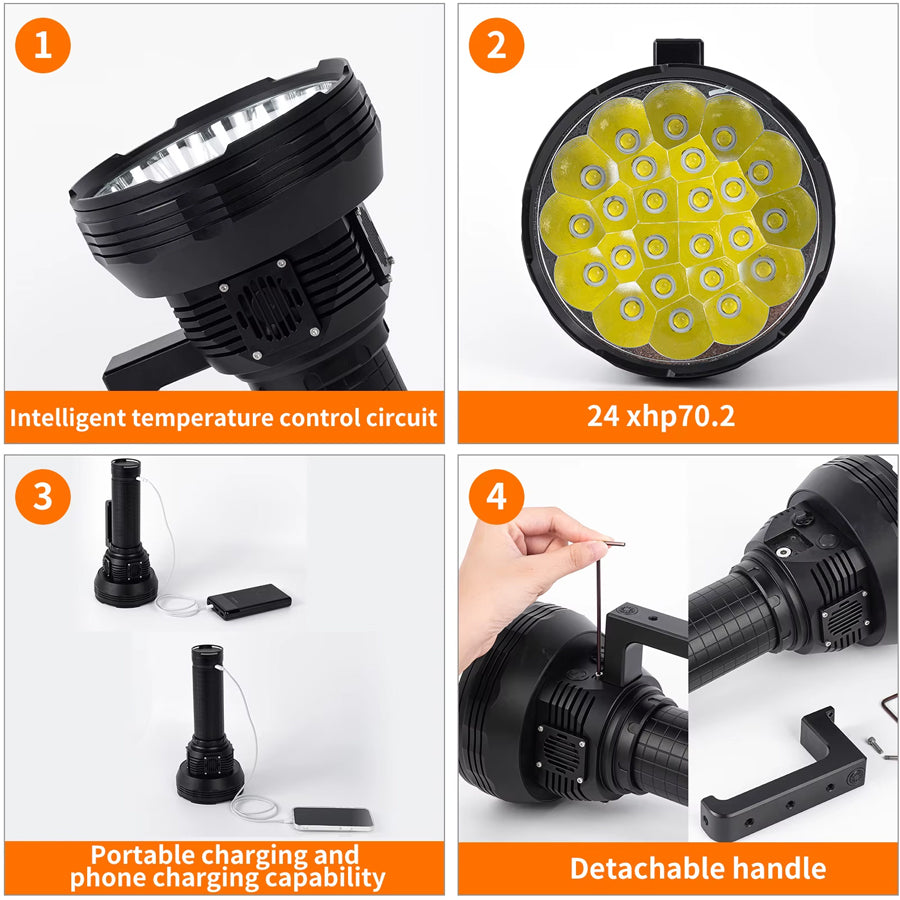 1

Intelligent temperature control circuit

2

24 xhp70.2

3

Portable charging and phone charging capability

4

Detachable handle