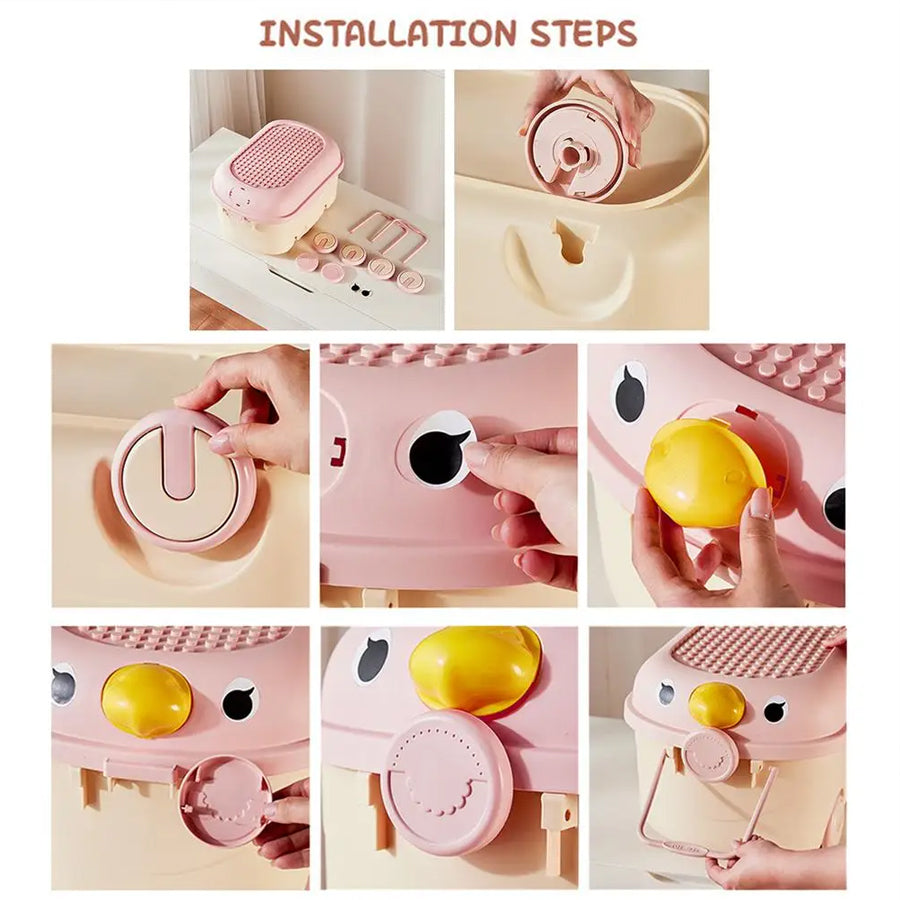 INSTALLATION STEPS