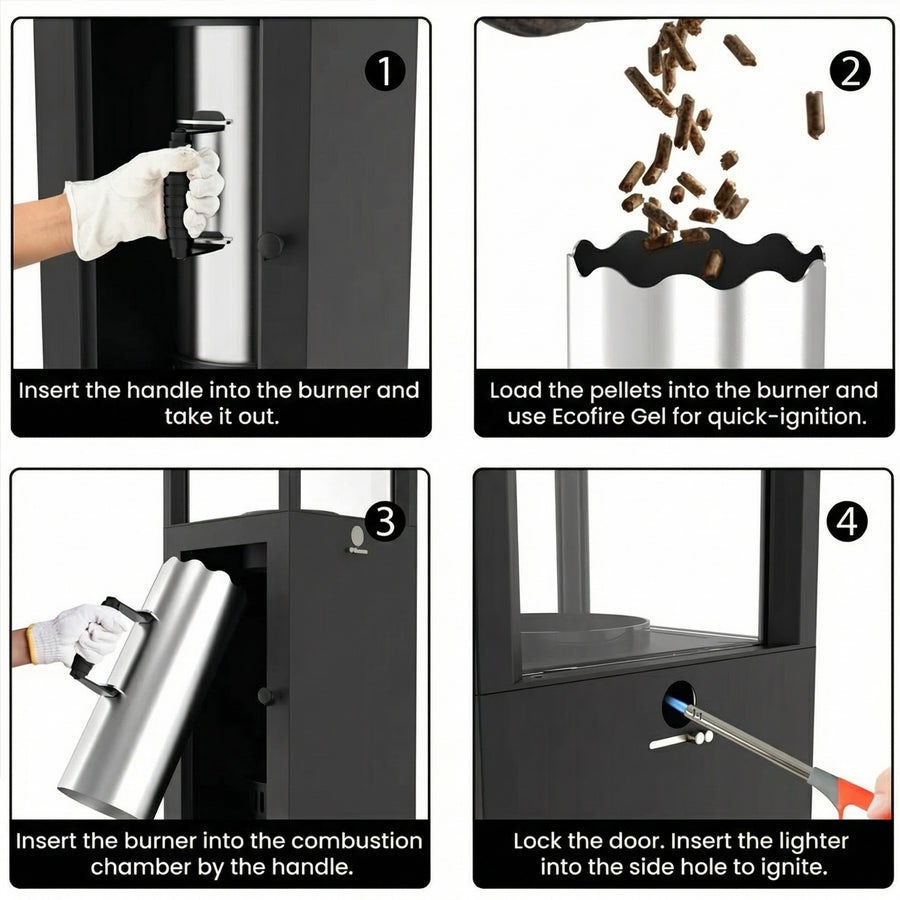 1
Insert the handle into the burner and take it out.

2
Load the pellets into the burner and use Ecofire Gel for quick-ignition.

3
Insert the burner into the combustion chamber by the handle.

4
Lock the door. Insert the lighter into the side hole to ignite.